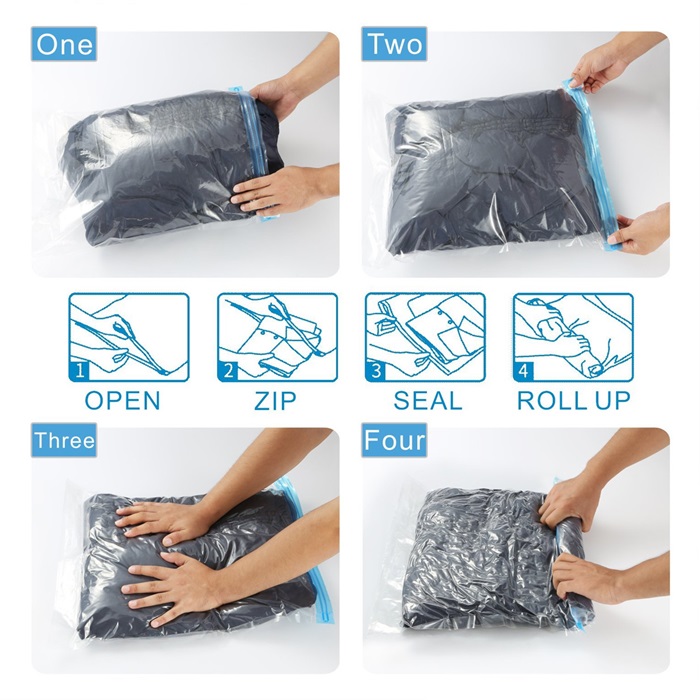 One

Two

1 OPEN

2 ZIP

3 SEAL

4 ROLL UP

Three

Four